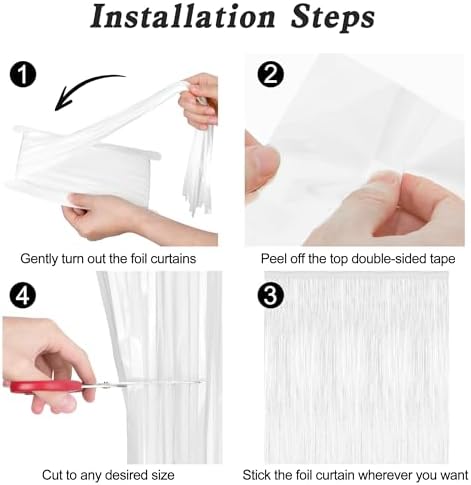 Installation Steps

1

Gently turn out the foil curtains

2

Peel off the top double-sided tape

4

Cut to any desired size

3

Stick the foil curtain wherever you want