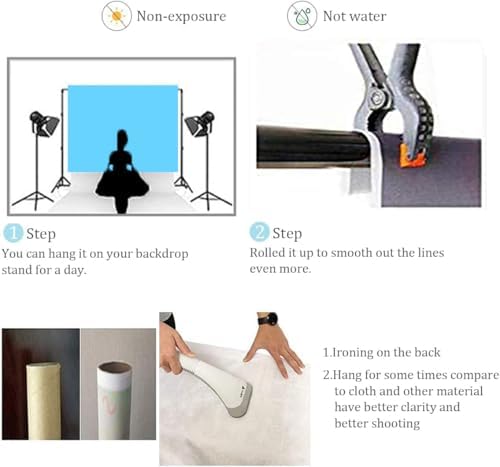 Non-exposure

Not water

1 Step
You can hang it on your backdrop stand for a day.

2 Step
Rolled it up to smooth out the lines even more.

1.Ironing on the back

2.Hang for some times compare to cloth and other material have better clarity and better shooting