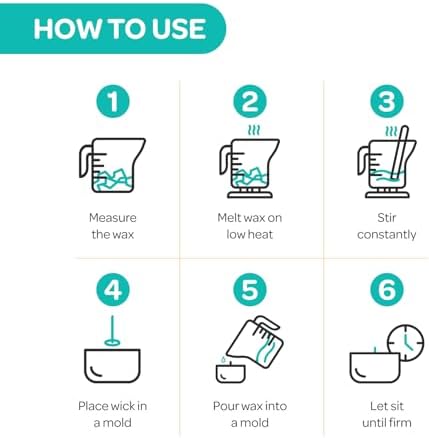 HOW TO USE

1
Measure the wax

2
Melt wax on low heat

3
Stir constantly

4
Place wick in a mold

5
Pour wax into a mold

6
Let sit until firm