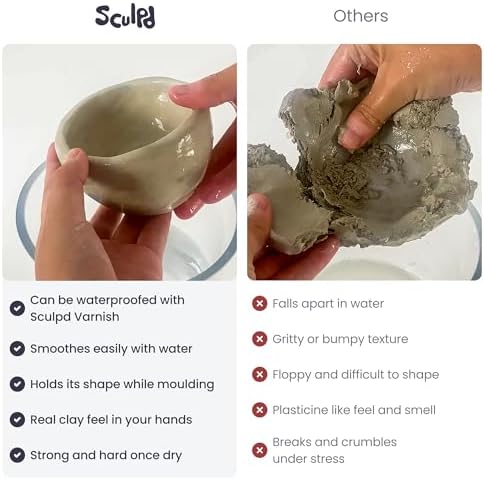 Sculpd

Can be waterproofed with Sculpd Varnish

Smoothes easily with water

Holds its shape while moulding

Real clay feel in your hands

Strong and hard once dry

Others

Falls apart in water

Gritty or bumpy texture

Floppy and difficult to shape

Plasticine like feel and smell

Breaks and crumbles under stress