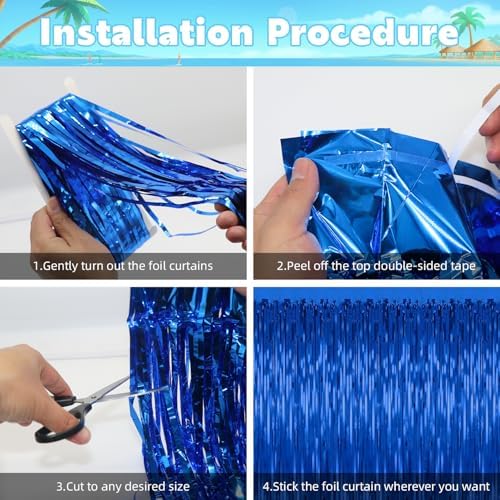 Installation Procedure

1.Gently turn out the foil curtains

2.Peel off the top double-sided tape

3.Cut to any desired size

4.Stick the foil curtain wherever you want