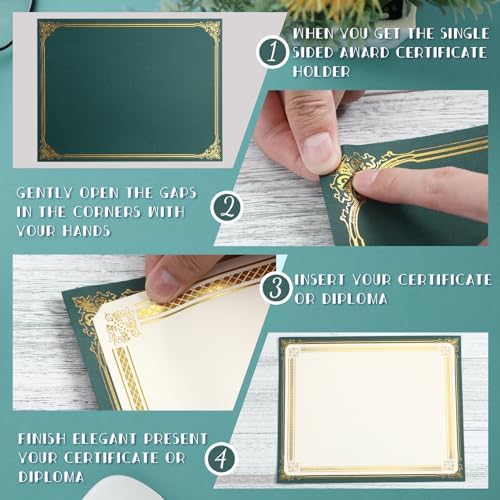 1
WHEN YOU GET THE SINGLE SIDED AWARD CERTIFICATE HOLDER

GENTLY OPEN THE GAPS IN THE CORNERS WITH YOUR HANDS
2

3
INSERT YOUR CERTIFICATE OR DIPLOMA

FINISH ELEGANT PRESENT YOUR CERTIFICATE OR DIPLOMA
4