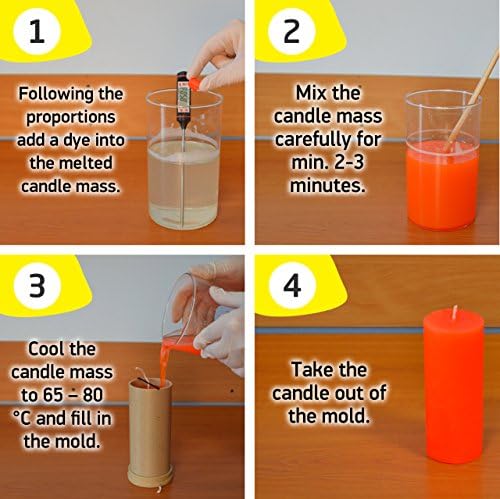 1

Following the proportions add a dye into the melted candle mass.

2

Mix the candle mass carefully for min. 2-3 minutes.

3

Cool the candle mass to 65 – 80 °C and fill in the mold.

4

Take the candle out of the mold.