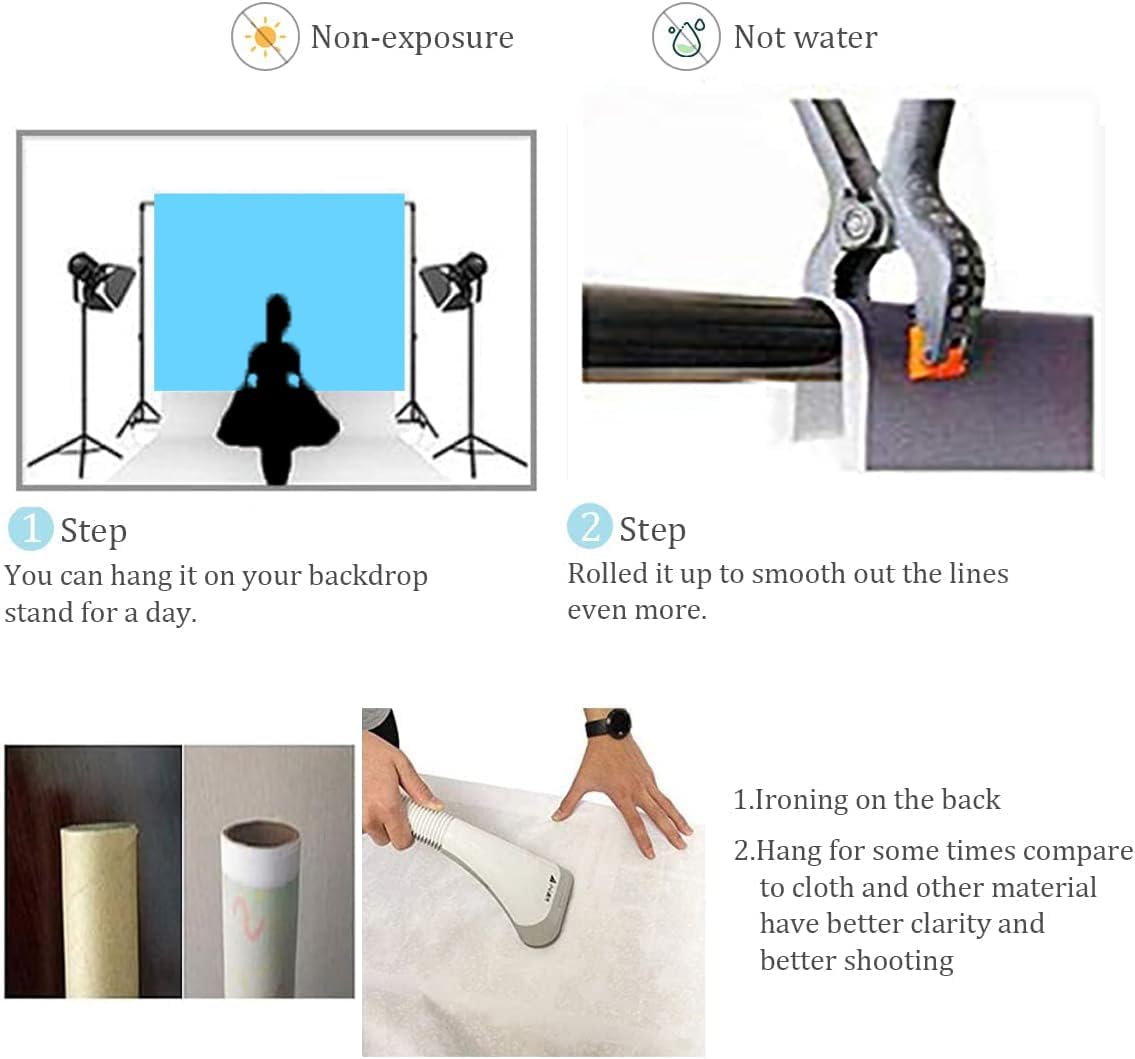 Non-exposure

Not water

1 Step
You can hang it on your backdrop stand for a day.

2 Step
Rolled it up to smooth out the lines even more.

1.Ironing on the back

2.Hang for some times compare to cloth and other material have better clarity and better shooting