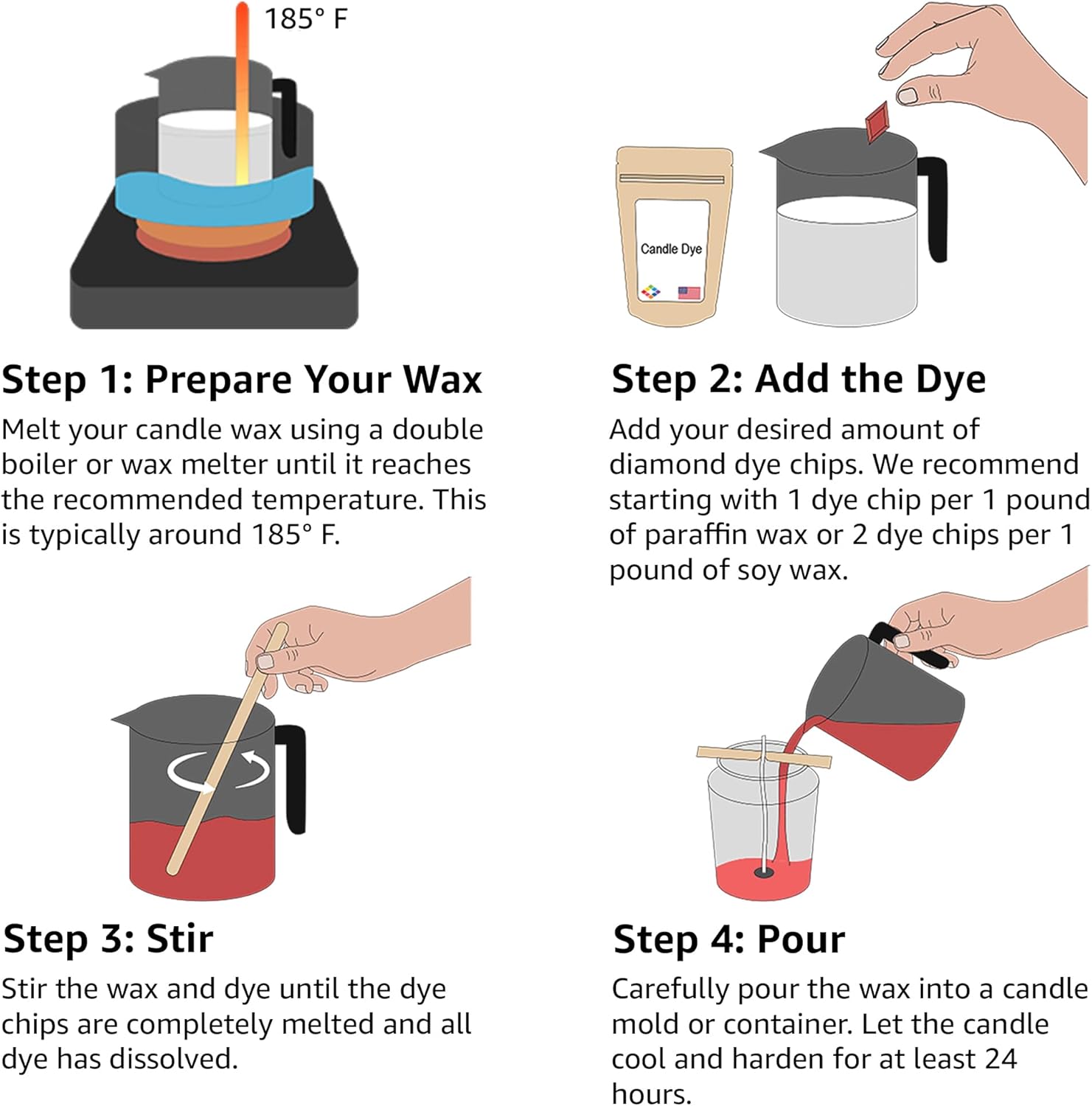 185° F

Step 1: Prepare Your Wax

Melt your candle wax using a double boiler or wax melter until it reaches the recommended temperature. This is typically around 185° F.

Candle Dye

Step 2: Add the Dye

Add your desired amount of diamond dye chips. We recommend starting with 1 dye chip per 1 pound of paraffin wax or 2 dye chips per 1 pound of soy wax.

Step 3: Stir

Stir the wax and dye until the dye chips are completely melted and all dye has dissolved.

Step 4: Pour

Carefully pour the wax into a candle mold or container. Let the candle cool and harden for at least 24 hours.