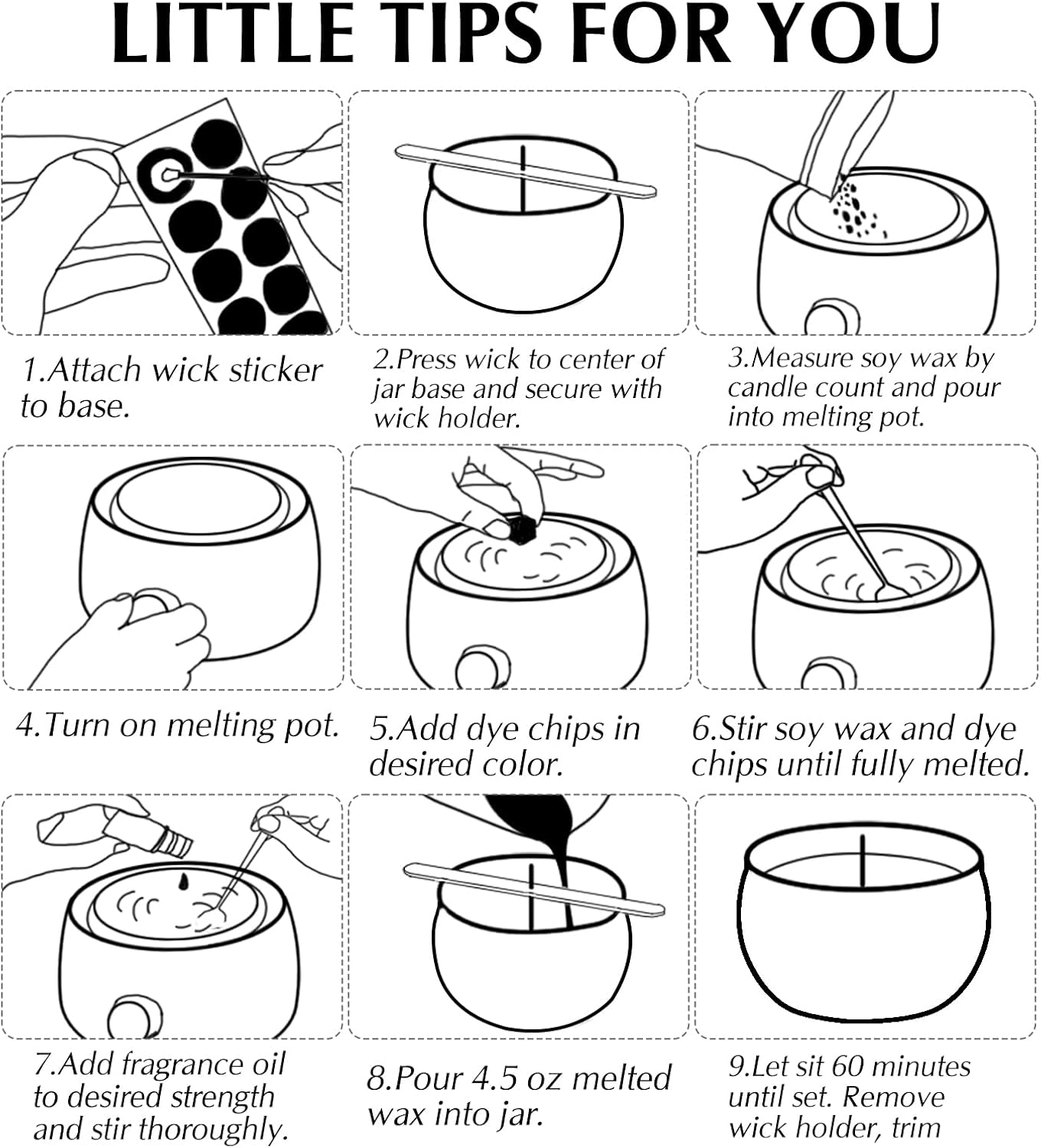 LITTLE TIPS FOR YOU

1.Attach wick sticker to base.

2.Press wick to center of jar base and secure with wick holder.

3.Measure soy wax by candle count and pour into melting pot.

4.Turn on melting pot.

5.Add dye chips in desired color.

6.Stir soy wax and dye chips until fully melted.

7.Add fragrance oil to desired strength and stir thoroughly.

8.Pour 4.5 oz melted wax into jar.

9.Let sit 60 minutes until set. Remove wick holder, trim