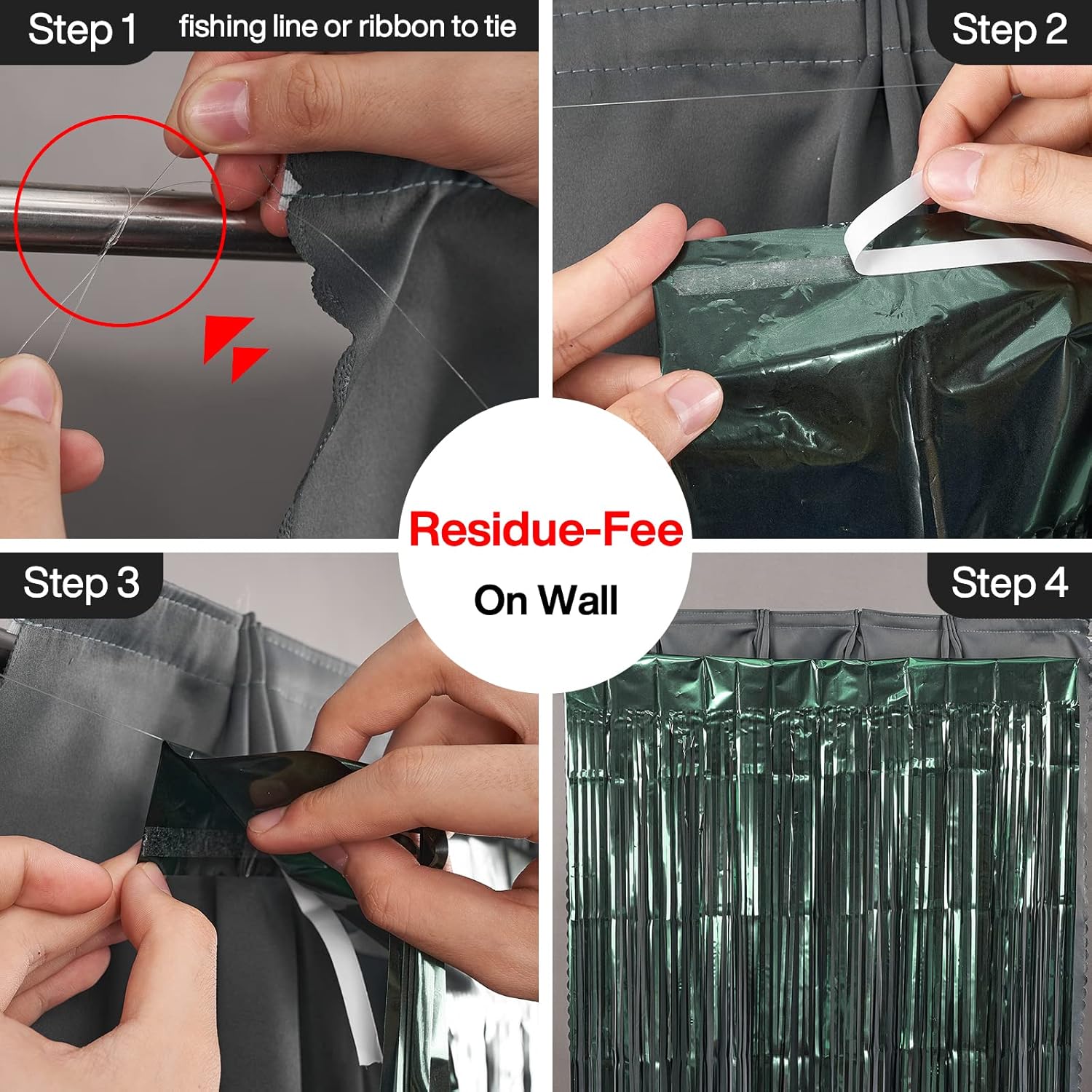 Step 1 fishing line or ribbon to tie

Step 2

Residue-Fee

On Wall

Step 3

Step 4