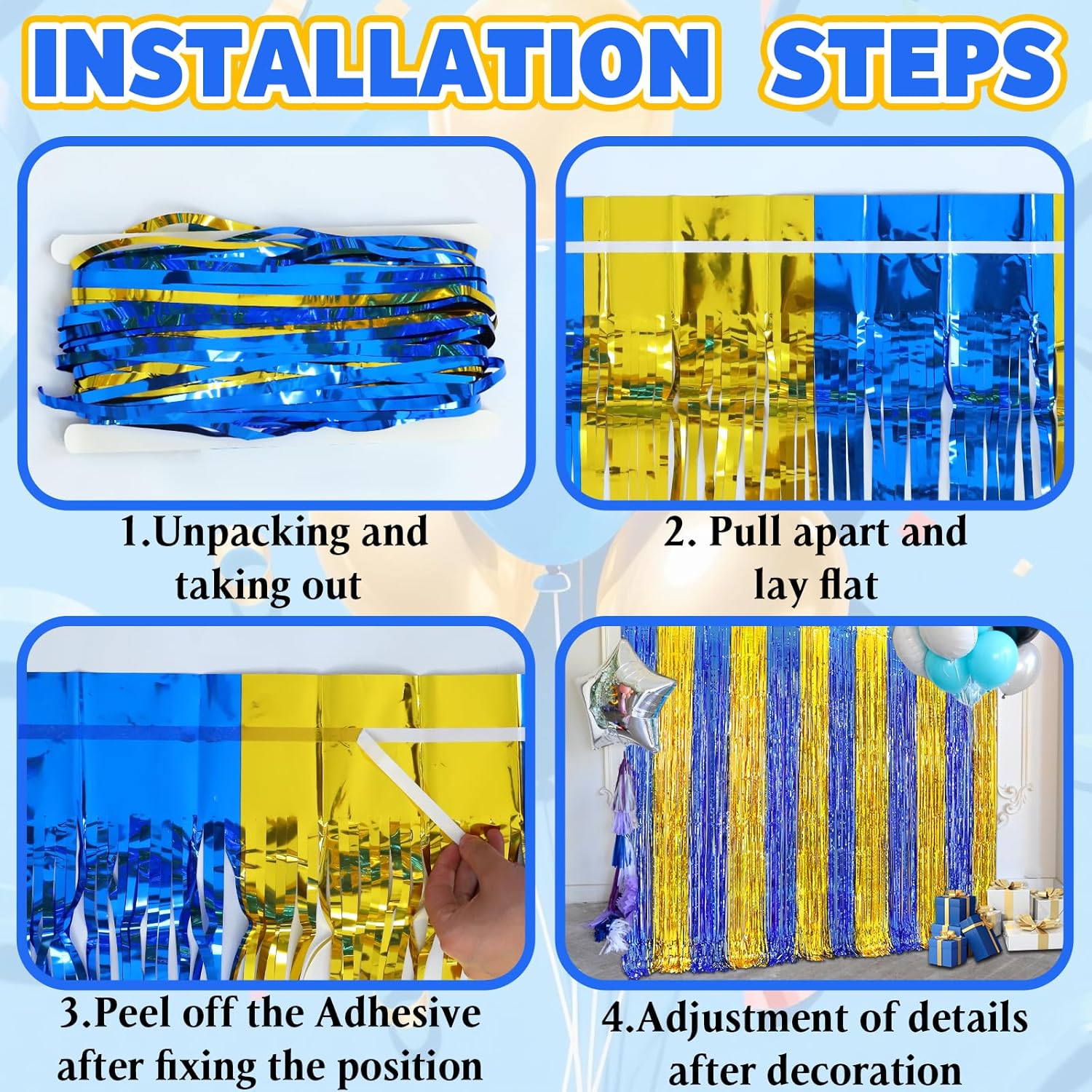 INSTALLATION STEPS

1.Unpacking and taking out

2. Pull apart and lay flat

3.Peel off the Adhesive after fixing the position

4.Adjustment of details after decoration